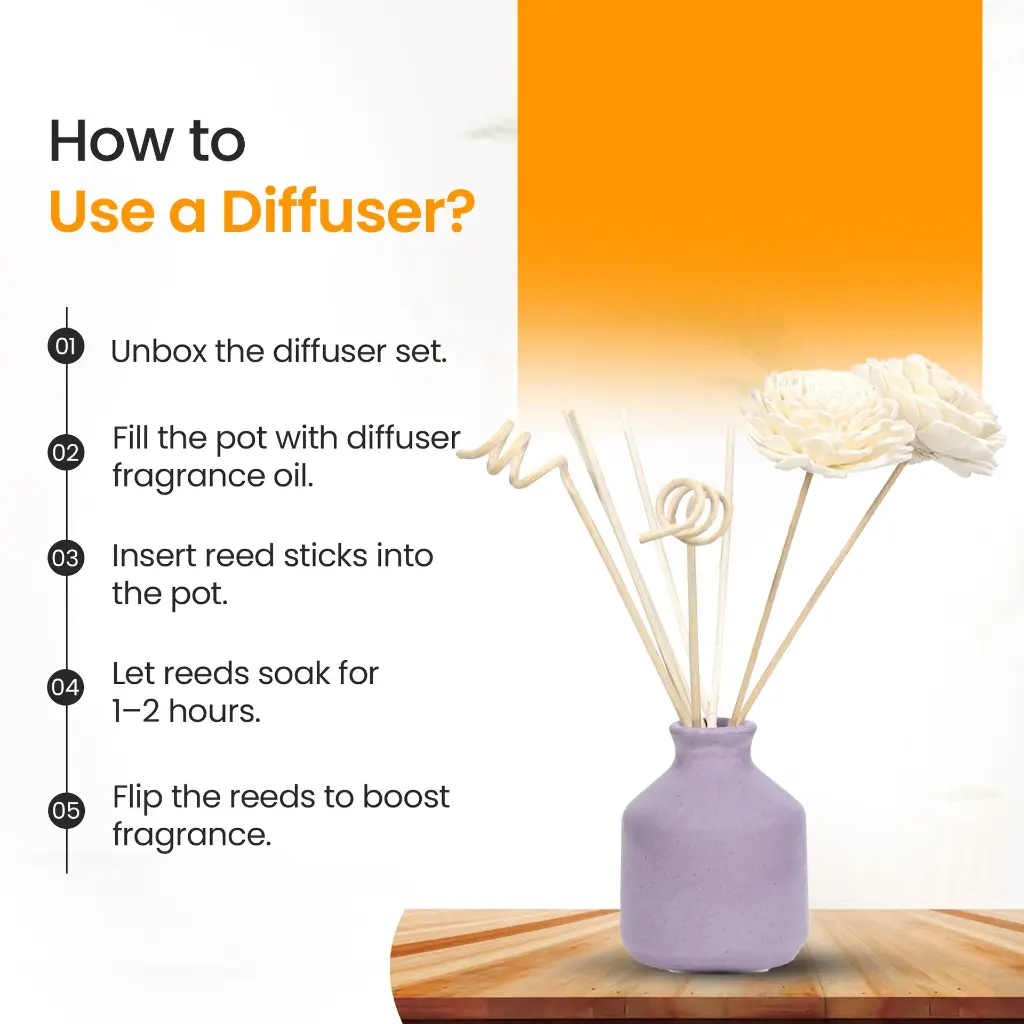 How to
Use a Diffuser?

01 Unbox the diffuser set.

02 Fill the pot with diffuser fragrance oil.

03 Insert reed sticks into the pot.

04 Let reeds soak for 1–2 hours.

05 Flip the reeds to boost fragrance.