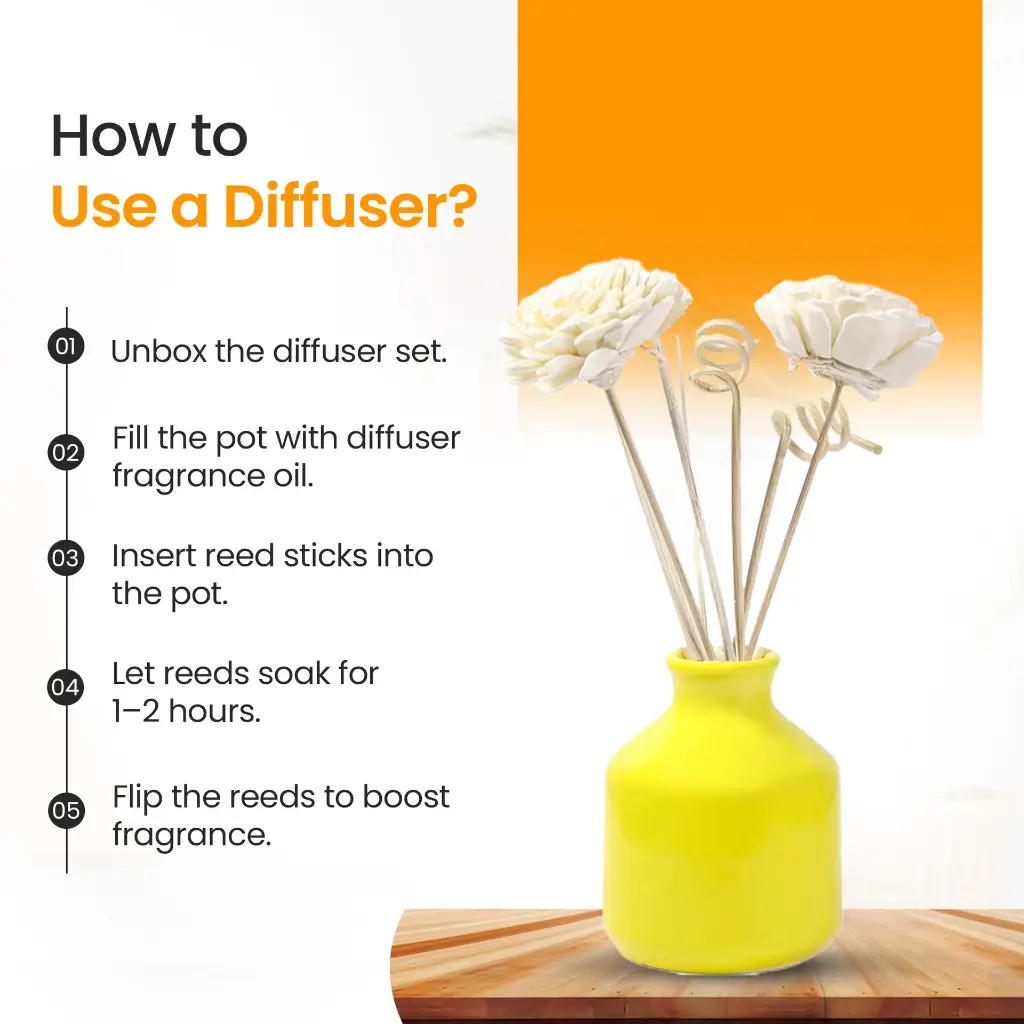 How to
Use a Diffuser?

01 Unbox the diffuser set.

02 Fill the pot with diffuser fragrance oil.

03 Insert reed sticks into the pot.

04 Let reeds soak for 1–2 hours.

05 Flip the reeds to boost fragrance.