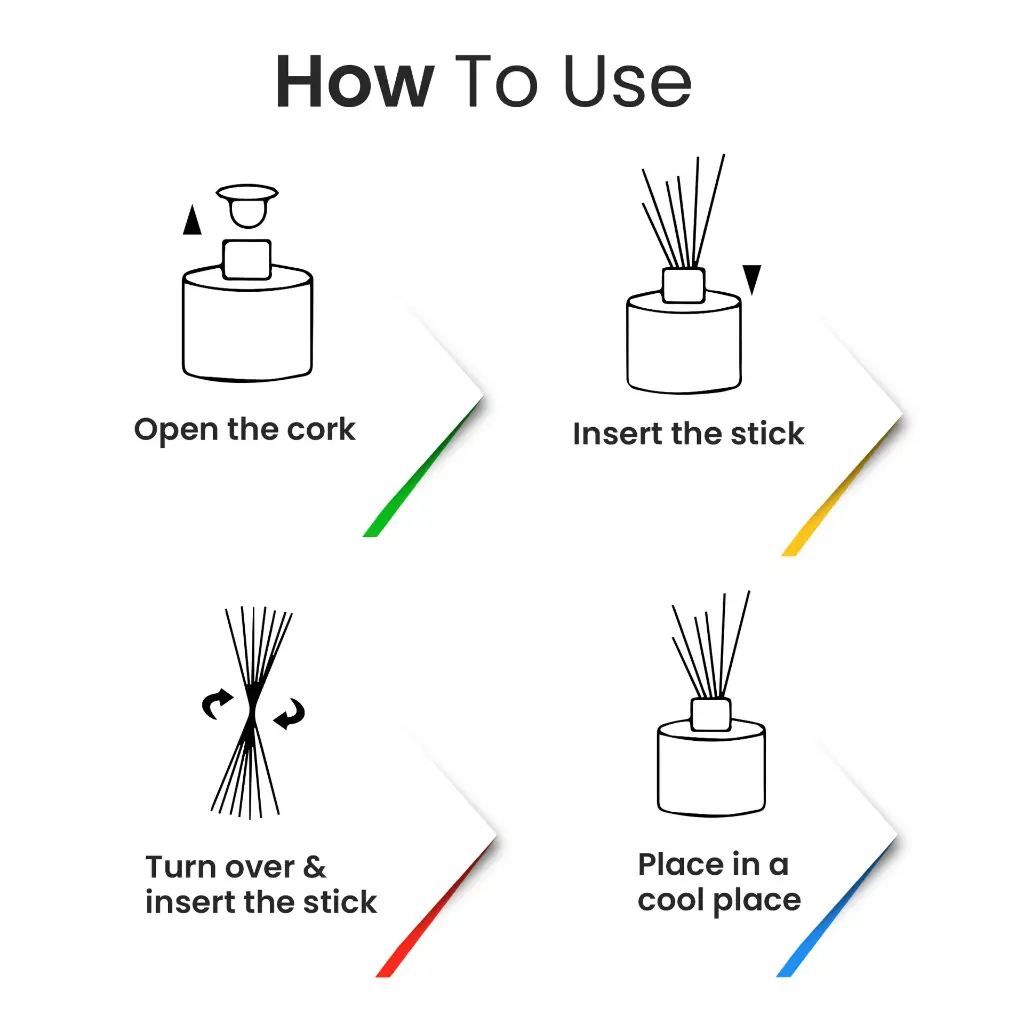 How To Use

Open the cork

Insert the stick

Turn over & insert the stick

Place in a cool place