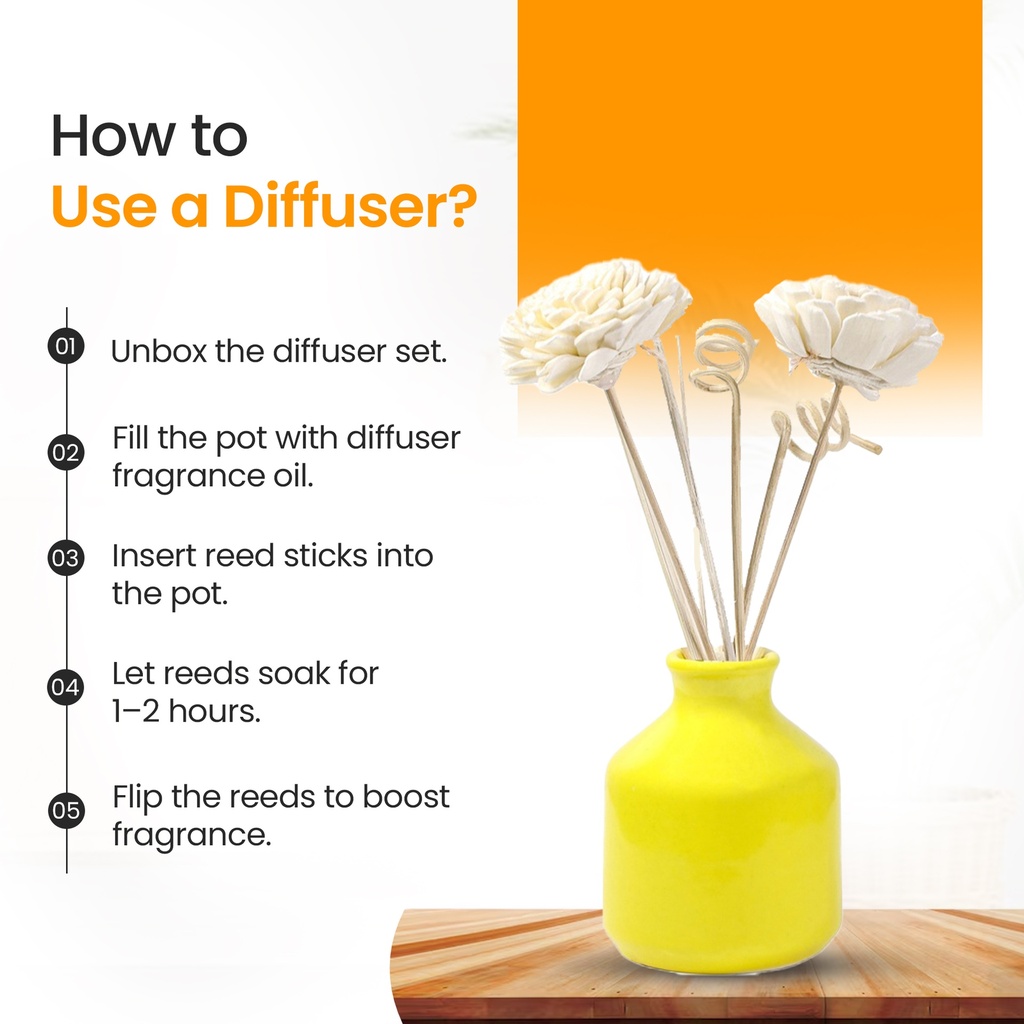 How to
Use a Diffuser?

01 Unbox the diffuser set.

02 Fill the pot with diffuser fragrance oil.

03 Insert reed sticks into the pot.

04 Let reeds soak for 1–2 hours.

05 Flip the reeds to boost fragrance.