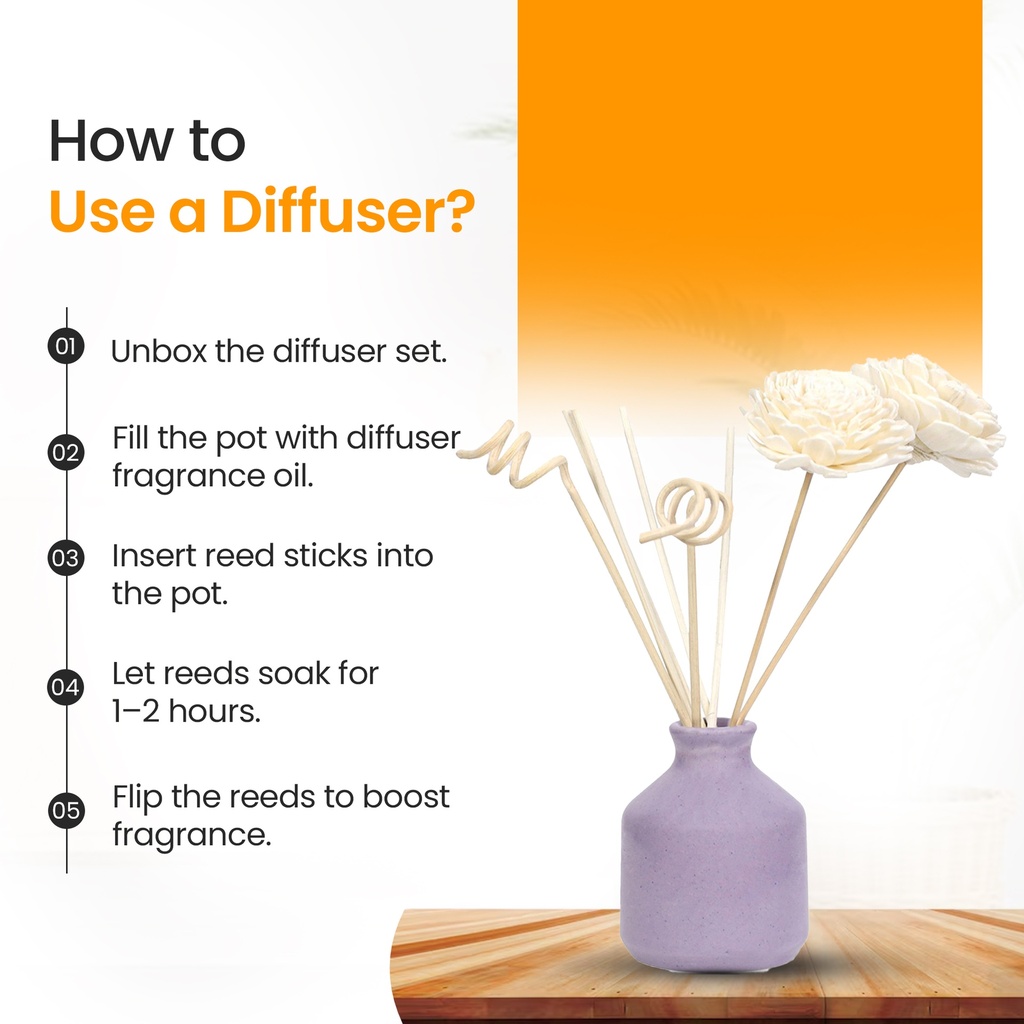 How to
Use a Diffuser?

01 Unbox the diffuser set.

02 Fill the pot with diffuser fragrance oil.

03 Insert reed sticks into the pot.

04 Let reeds soak for 1–2 hours.

05 Flip the reeds to boost fragrance.